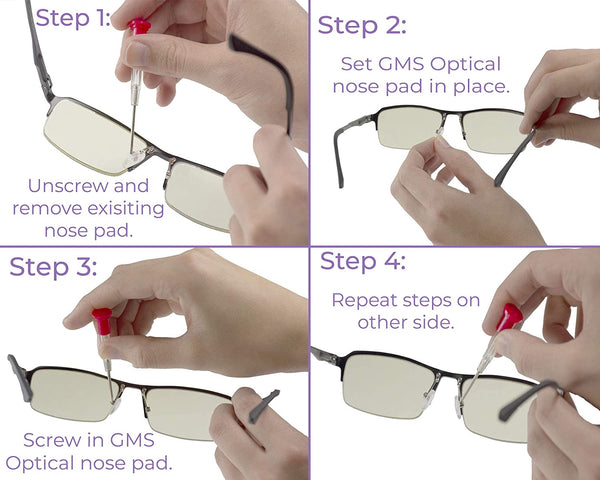 Step 1:

Unscrew and remove exisiting nose pad.

Step 2:

Set GMS Optical nose pad in place.

Step 3:

Screw in GMS Optical nose pad.

Step 4:

Repeat steps on other side.